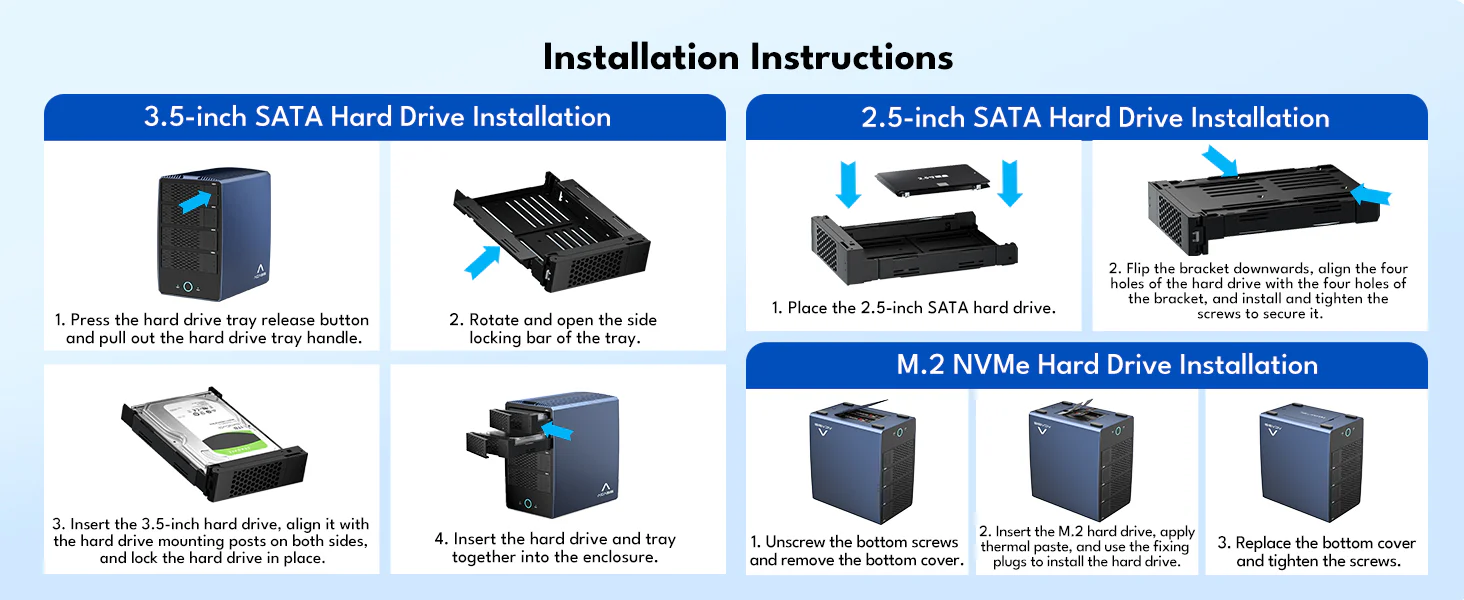 Installation Instructions

3.5-inch SATA Hard Drive Installation

1. Press the hard drive tray release button and pull out the hard drive tray handle.

2. Rotate and open the side locking bar of the tray.

3. Insert the 3.5-inch hard drive, align it with the hard drive mounting posts on both sides, and lock the hard drive in place.

4. Insert the hard drive and tray together into the enclosure.

2.5-inch SATA Hard Drive Installation

1. Place the 2.5-inch SATA hard drive.

2. Flip the bracket downwards, align the four holes of the hard drive with the four holes of the bracket, and install and tighten the screws to secure it.

M.2 NVMe Hard Drive Installation

1. Unscrew the bottom screws and remove the bottom cover.

2. Insert the M.2 hard drive, apply thermal paste, and use the fixing plugs to install the hard drive.

3. Replace the bottom cover and tighten the screws.