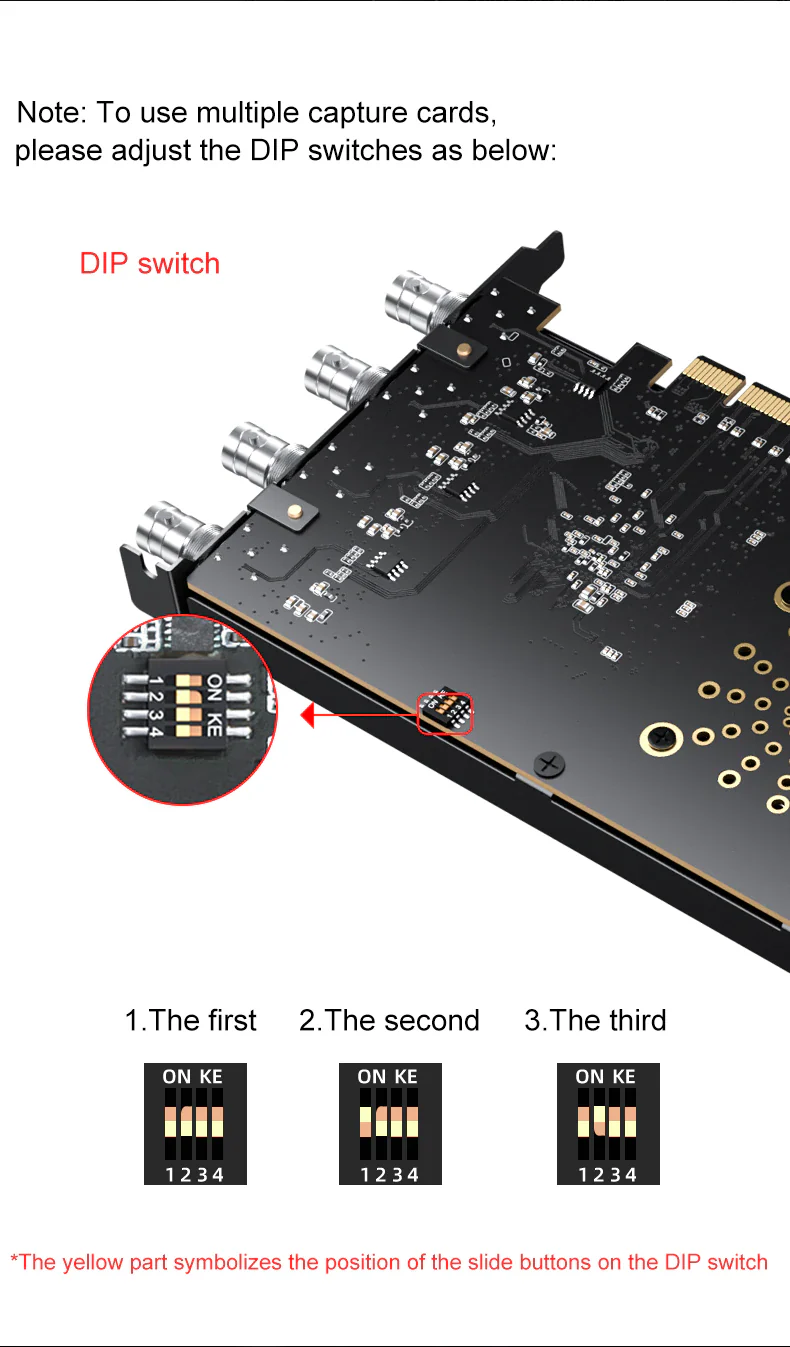 Note: To use multiple capture cards, please adjust the DIP switches as below:

DIP switch

ON KE
1 2 3 4

1.The first

ON KE
1 2 3 4

2.The second

ON KE
1 2 3 4

3.The third

ON KE
1 2 3 4

*The yellow part symbolizes the position of the slide buttons on the DIP switch